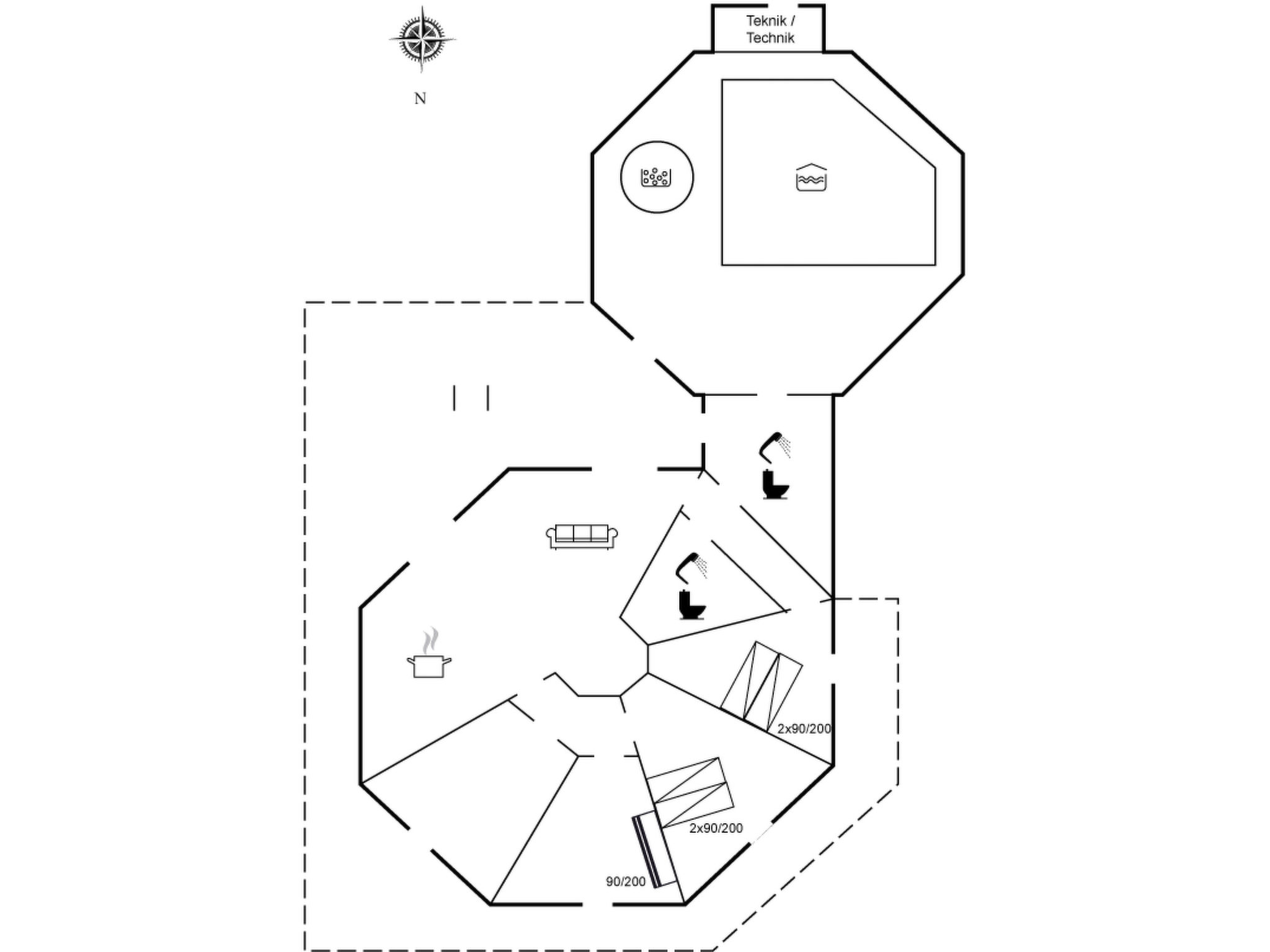 N

Teknik / Technik

2x90/200

2x90/200

90/200