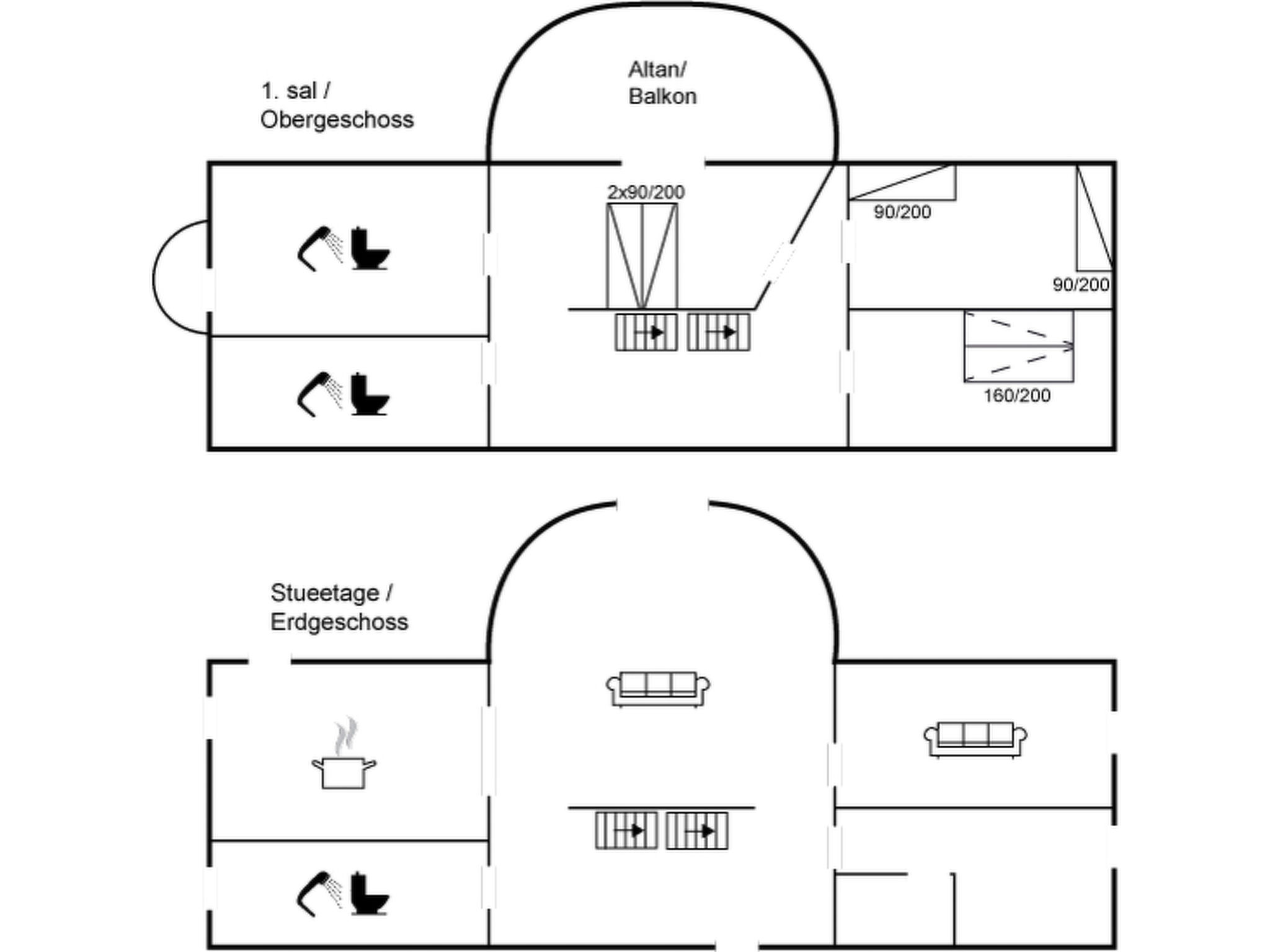 1. sal /
Obergeschoss

Altan/
Balkon

2x90/200

90/200

90/200

160/200

Stueetage /
Erdgeschoss