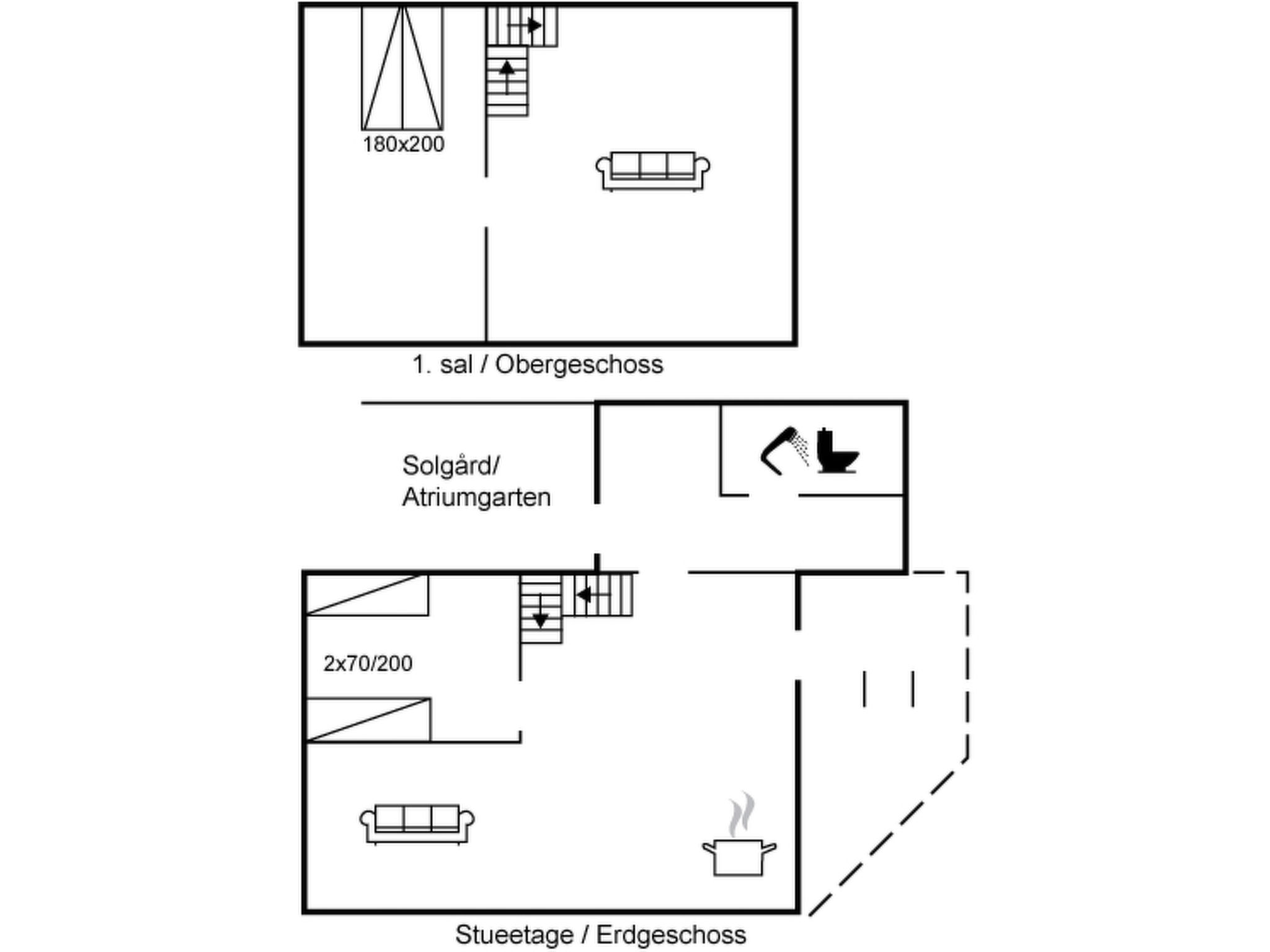 180x200

1. sal / Obergeschoss

Solgård/
Atriumgarten

2x70/200

Stueetage / Erdgeschoss