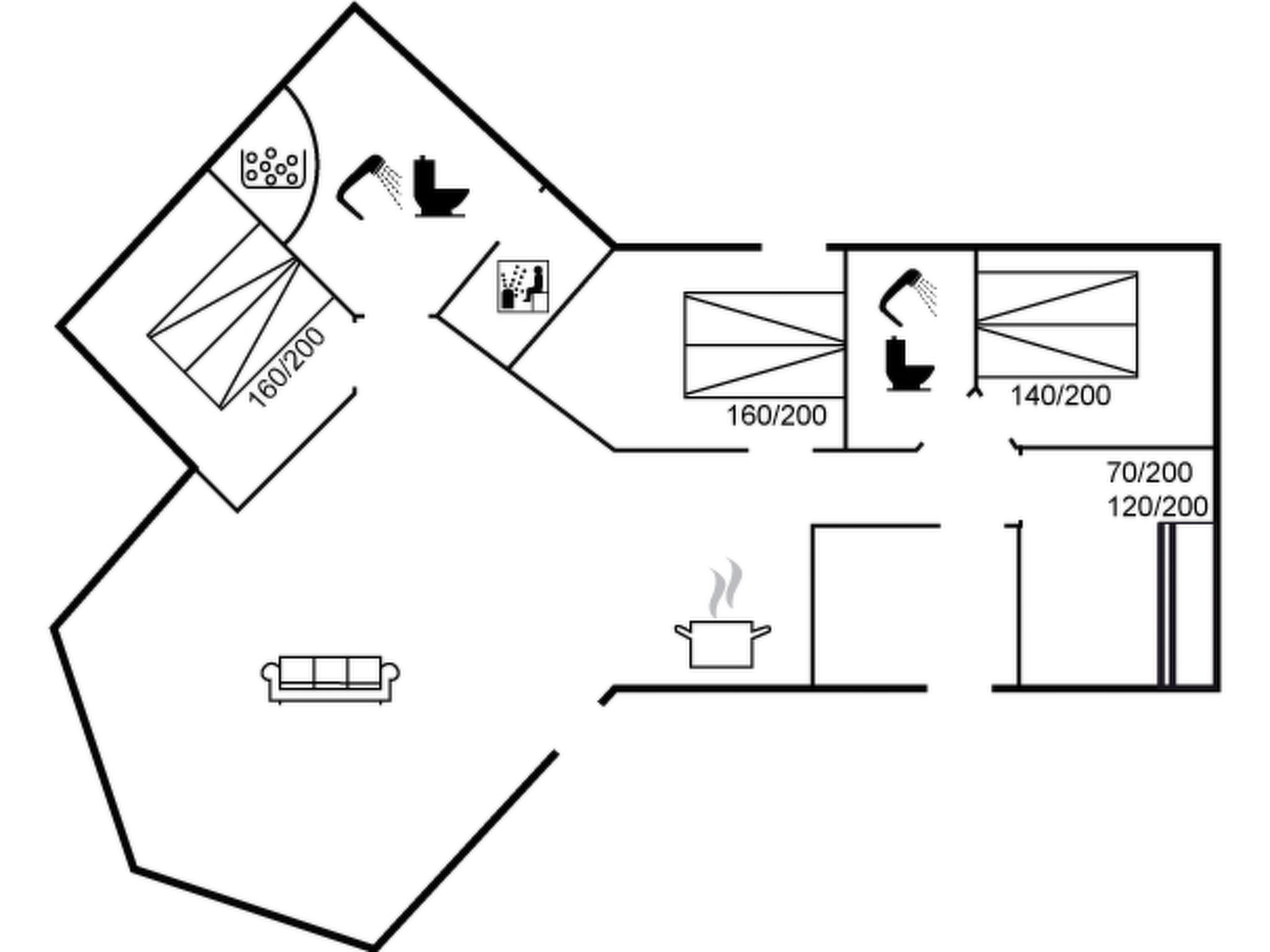 160/200

160/200

140/200

70/200
120/200