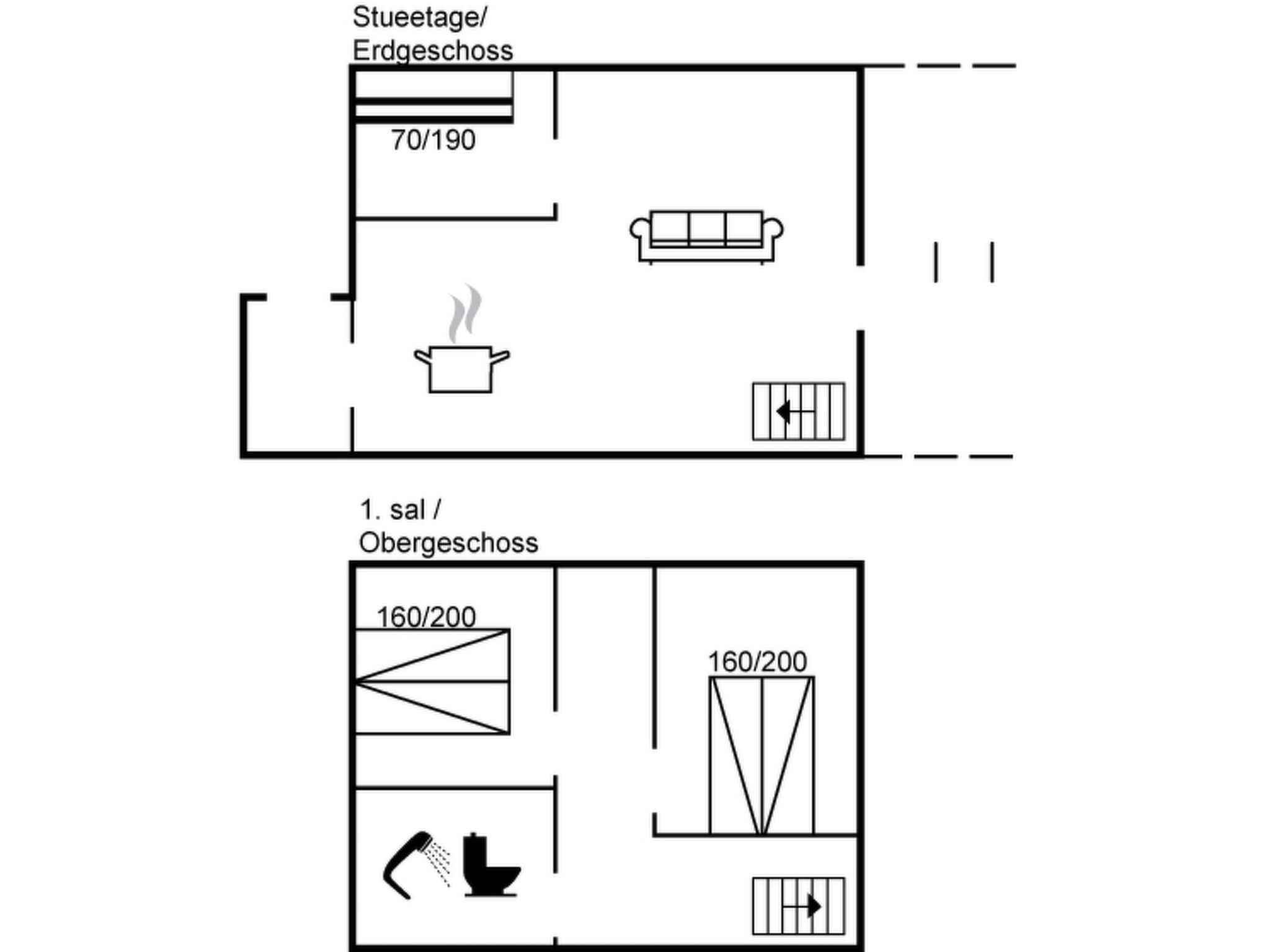 Stueetage/
Erdgeschoss

70/190

1. sal /
Obergeschoss

160/200

160/200