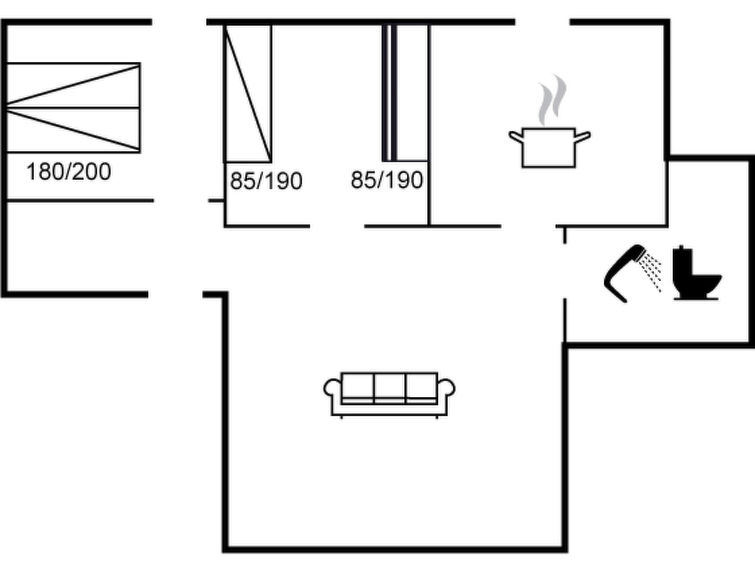 180/200

85/190

85/190