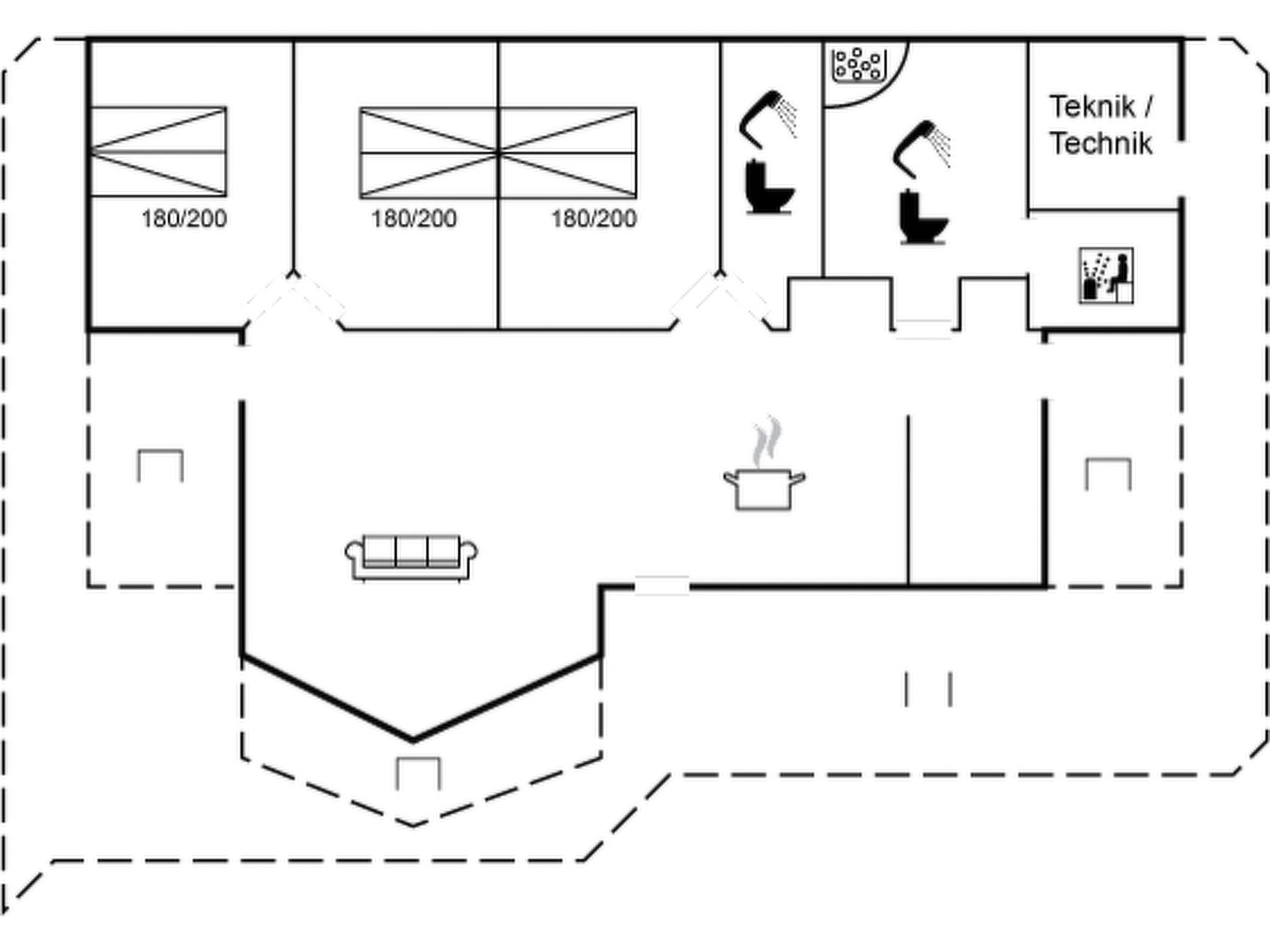 Teknik /
Technik

180/200

180/200

180/200